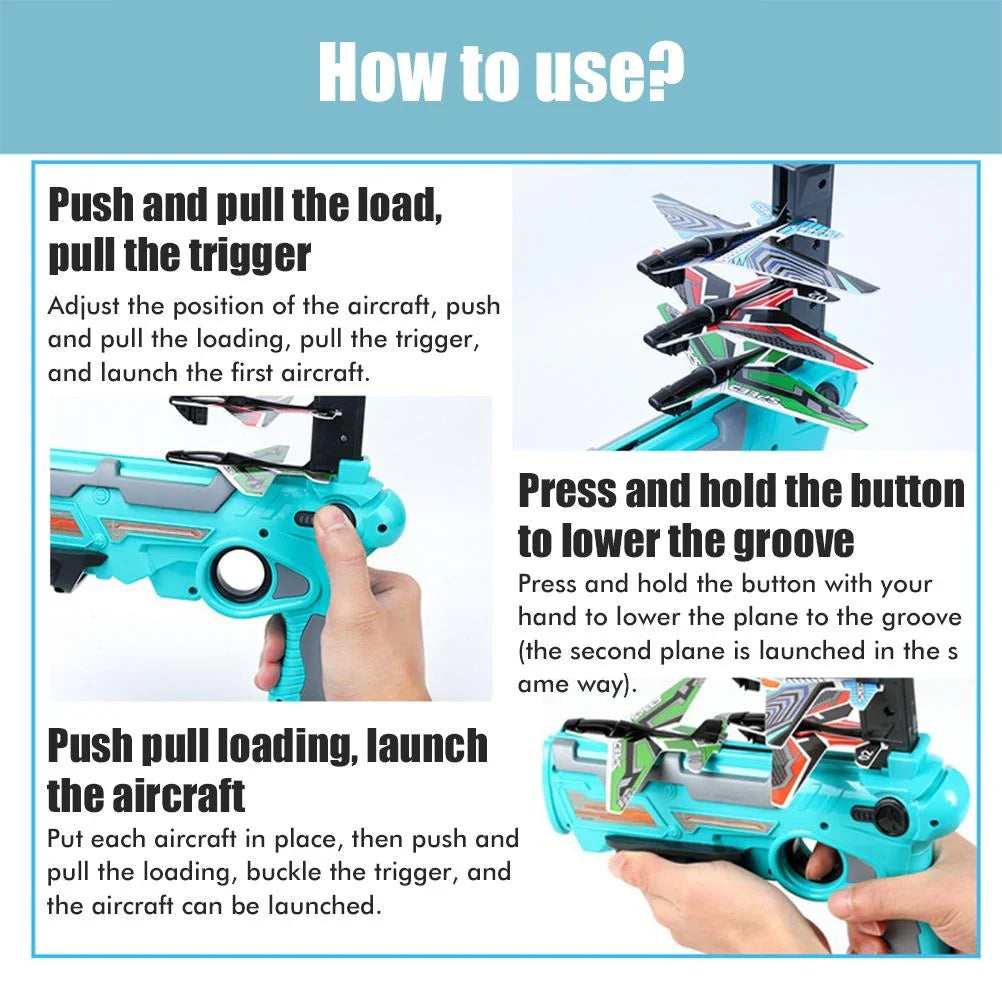 How to use?

Push and pull the load, pull the trigger

Adjust the position of the aircraft, push and pull the loading, pull the trigger, and launch the first aircraft.

Press and hold the button to lower the groove

Press and hold the button with your hand to lower the plane to the groove (the second plane is launched in the s ame way).

Push pull loading, launch the aircraft

Put each aircraft in place, then push and pull the loading, buckle the trigger, and the aircraft can be launched.