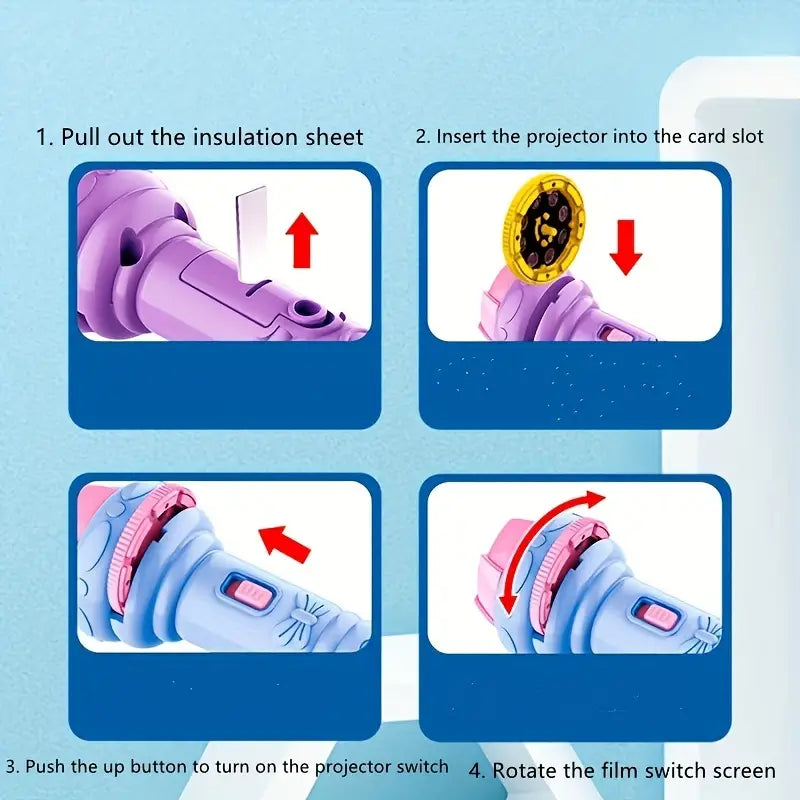 1. Pull out the insulation sheet

2. Insert the projector into the card slot

3. Push the up button to turn on the projector switch

4. Rotate the film switch screen